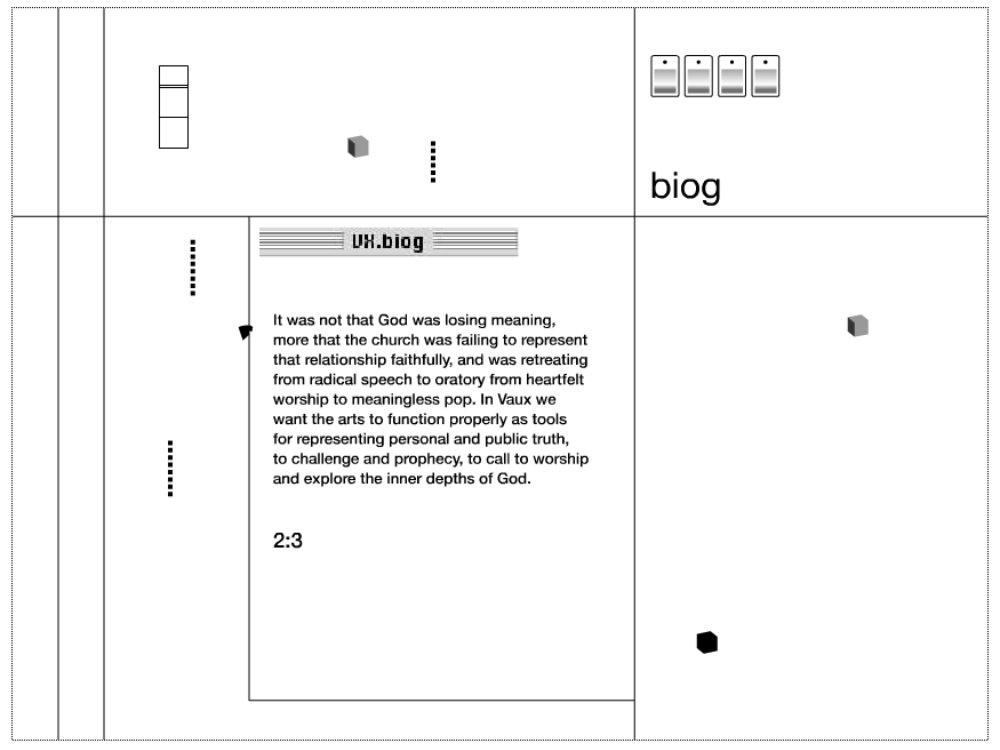 biog

VX.biog

It was not that God was losing meaning, more that the church was failing to represent that relationship faithfully, and was retreating from radical speech to oratory from heartfelt worship to meaningless pop. In Vaux we want the arts to function properly as tools for representing personal and public truth, to challenge and prophecy, to call to worship and explore the inner depths of God.

2:3